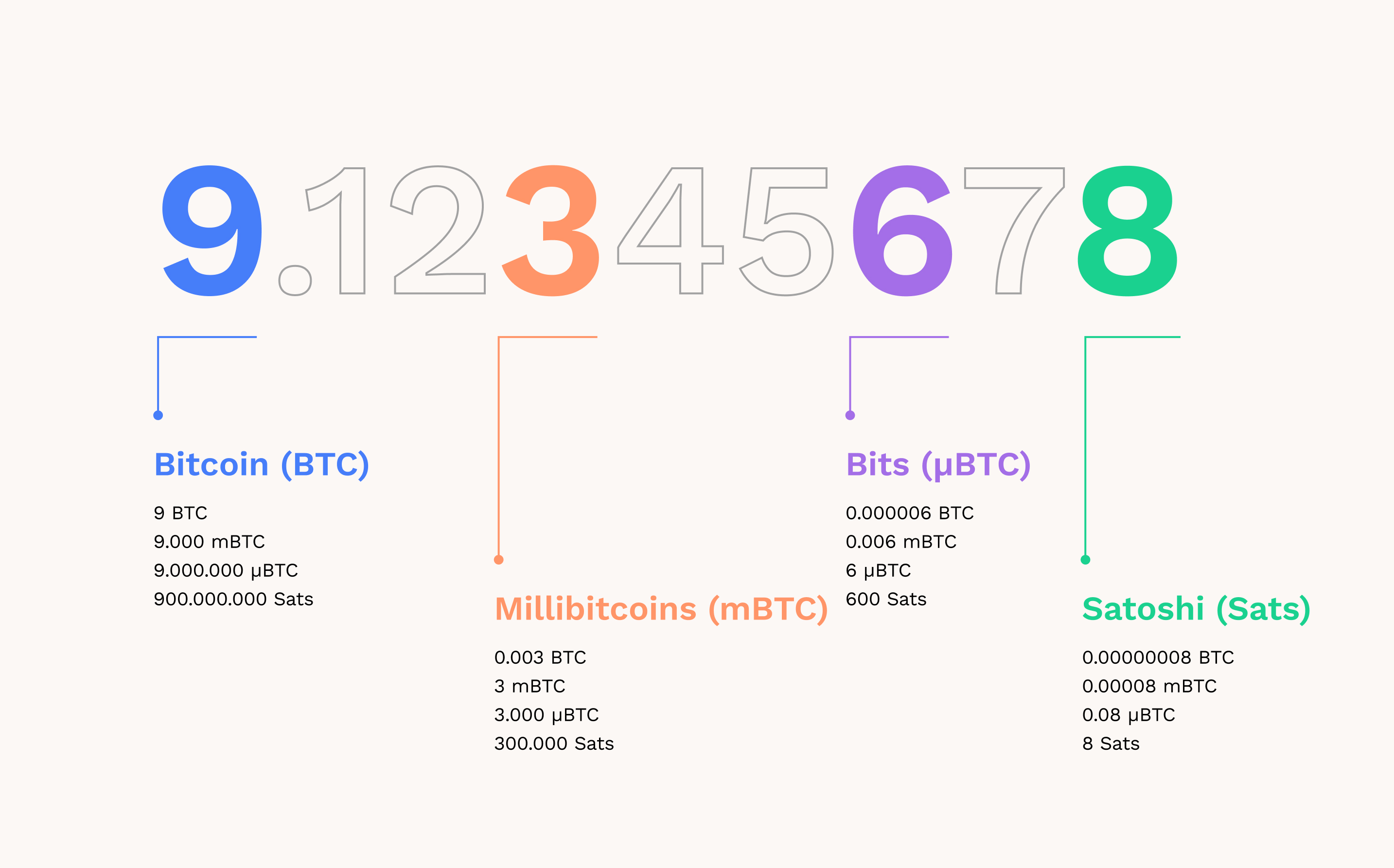 9.12345678

Bitcoin (BTC)

9 BTC
9.000 mBTC
9.000.000 µBTC
900.000.000 Sats

Millibitcoins (mBTC)

0.003 BTC
3 mBTC
3.000 µBTC
300.000 Sats

Bits (µBTC)

0.000006 BTC
0.006 mBTC
6 µBTC
600 Sats

Satoshi (Sats)

0.00000008 BTC
0.00008 mBTC
0.08 µBTC
8 Sats